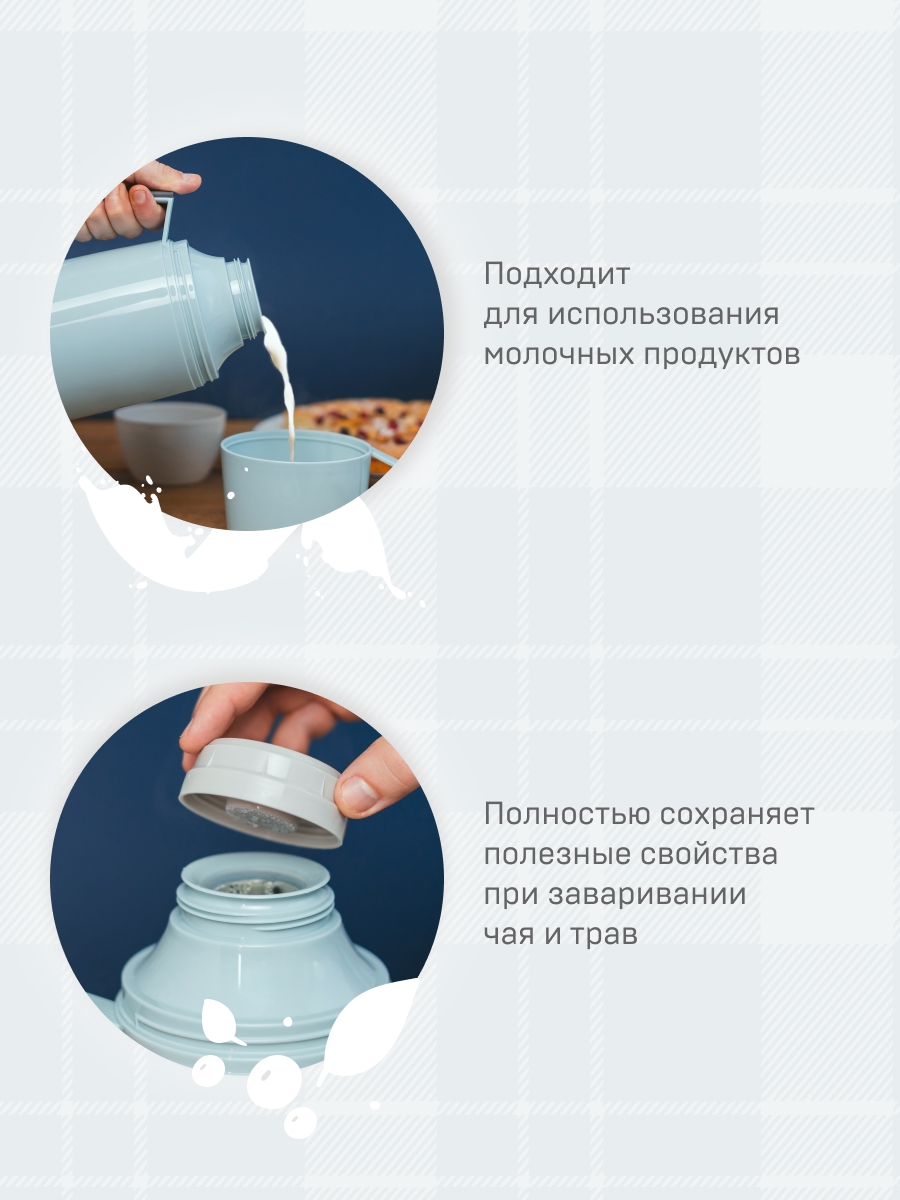 Подходит для использования молочных продуктов

Полностью сохраняет полезные свойства при заваривании чая и трав